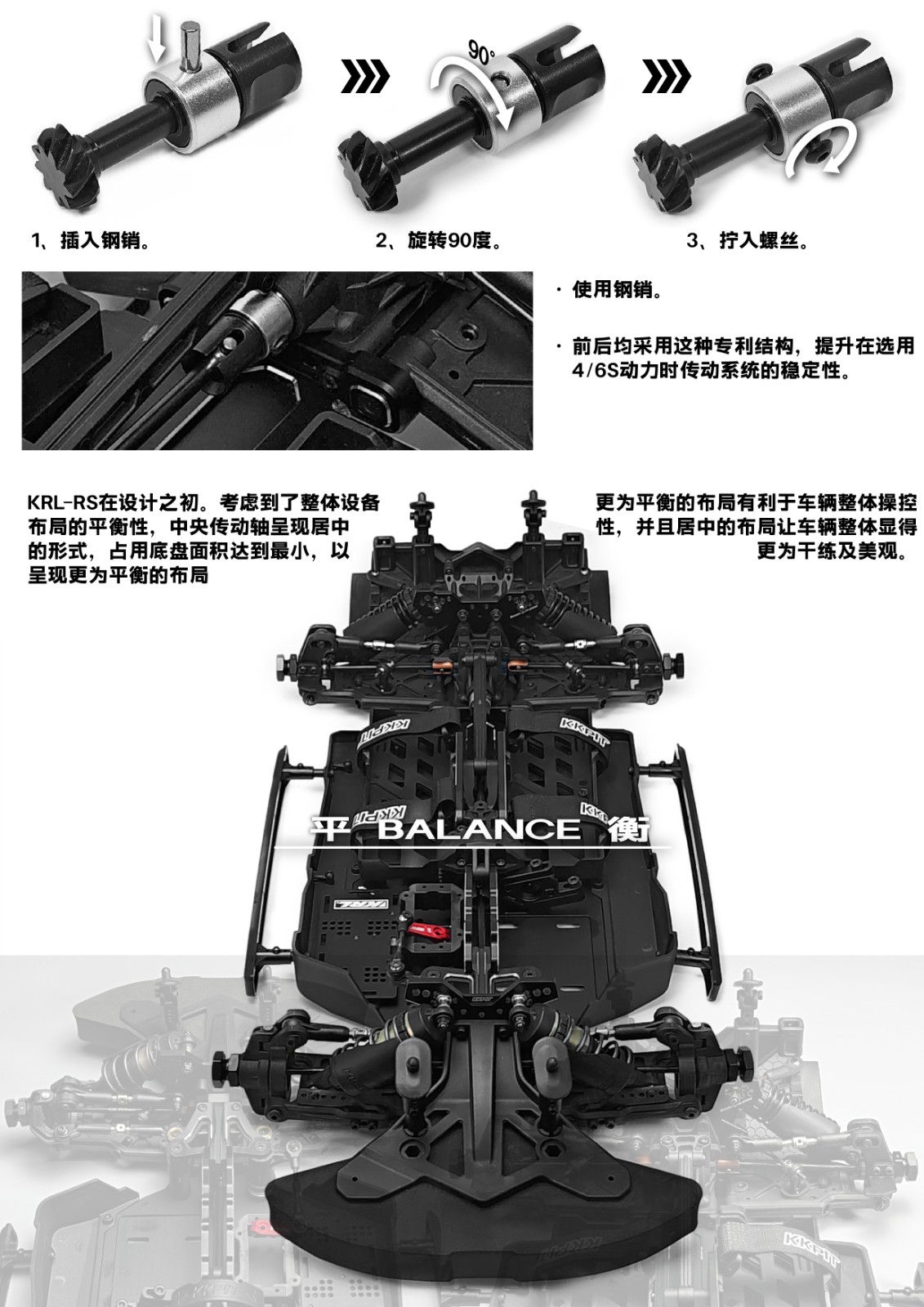 90°

1、插入钢销。

2、旋转90度。

3、拧入螺丝。

· 使用钢销。

· 前后均采用这种专利结构，提升在选用4/6S动力时传动系统的稳定性。

KRL-RS在设计之初。考虑到了整体设备布局的平衡性，中央传动轴呈现居中的形式，占用底盘面积达到最小，以呈现更为平衡的布局

更为平衡的布局有利于车辆整体操控性，并且居中的布局让车辆整体显得更为干练及美观。

KKPIT

KKPIT

KKPIT

KKPIT

平 BALANCE 衡

KRL

KKPIT

KKPIT